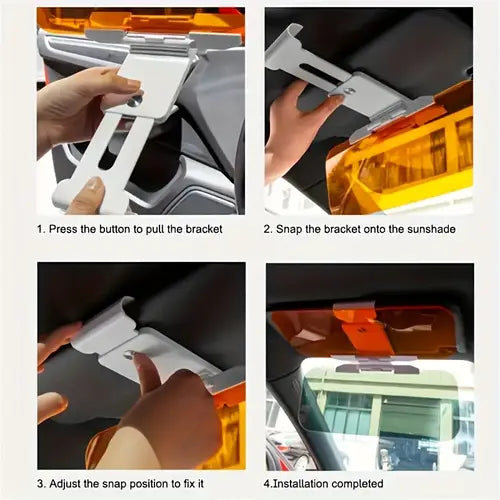 1. Press the button to pull the bracket

2. Snap the bracket onto the sunshade

3. Adjust the snap position to fix it

4.Installation completed